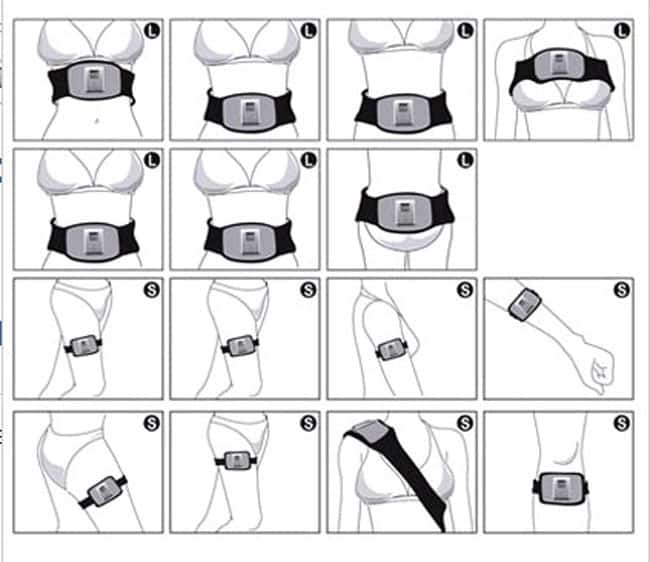 L L L L
L L L
S S S S
S S S S